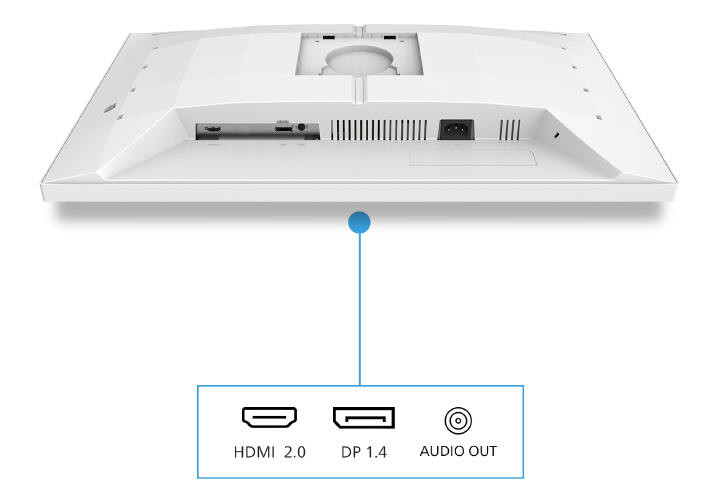 HDMI 2.0

DP 1.4

AUDIO OUT